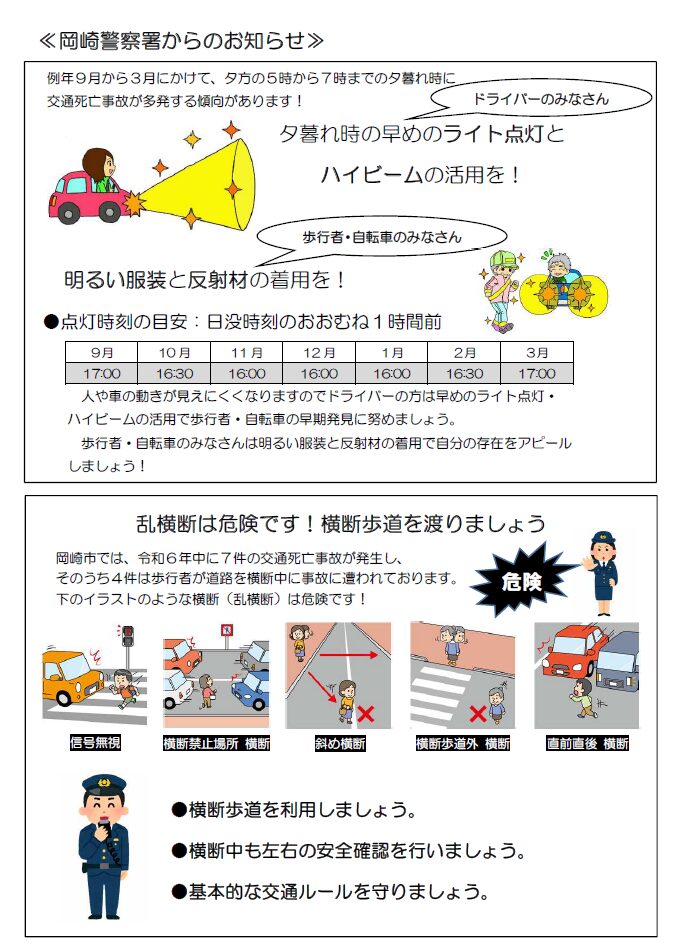 ≪岡崎警察署からのお知らせ≫

例年９月から３月にかけて、夕方の５時から７時までの夕暮れ時に交通死亡事故が多発する傾向があります！

ドライバーのみなさん

夕暮れ時の早めのライト点灯とハイビームの活用を！

歩行者・自転車のみなさん

明るい服装と反射材の着用を！

●点灯時刻の目安：日没時刻のおおむね１時間前

| 9月 | 10月 | 11月 | 12月 | 1月 | 2月 | 3月 |
|---|---|---|---|---|---|---|
| 17:00 | 16:30 | 16:00 | 16:00 | 16:00 | 16:30 | 17:00 |

人や車の動きが見えにくくなりますのでドライバーの方は早めのライト点灯・ハイビームの活用で歩行者・自転車の早期発見に努めましょう。

歩行者・自転車のみなさんは明るい服装と反射材の着用で自分の存在をアピールしましょう！

乱横断は危険です！横断歩道を渡りましょう

岡崎市では、令和６年中に７件の交通死亡事故が発生し、そのうち４件は歩行者が道路を横断中に事故に遭われております。下のイラストのような横断（乱横断）は危険です！

危険

信号無視

横断禁止場所 横断

斜め横断

横断歩道外 横断

直前直後 横断

●横断歩道を利用しましょう。

●横断中も左右の安全確認を行いましょう。

●基本的な交通ルールを守りましょう。